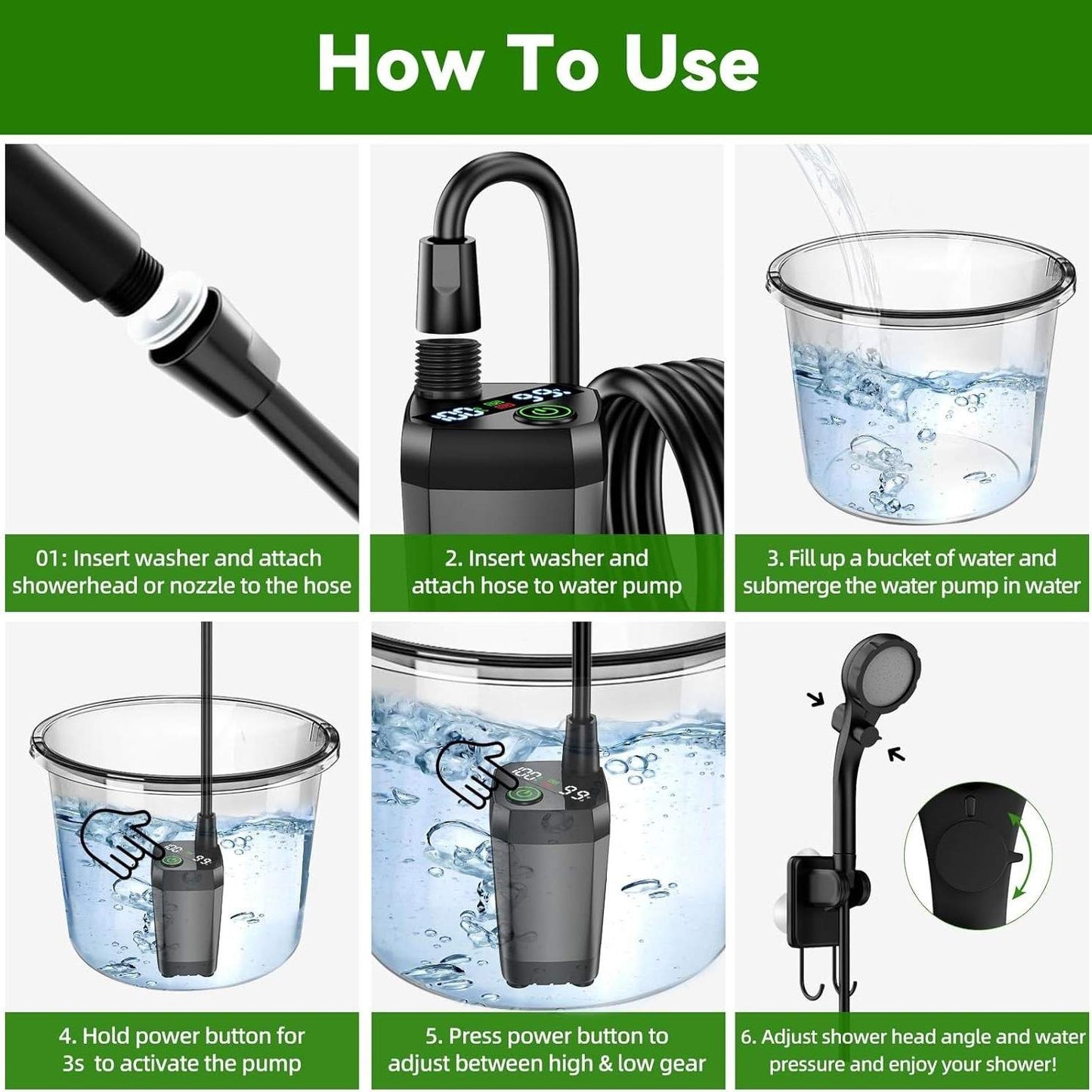 How To Use

01: Insert washer and attach showerhead or nozzle to the hose

2. Insert washer and attach hose to water pump

3. Fill up a bucket of water and submerge the water pump in water

4. Hold power button for 3s to activate the pump

5. Press power button to adjust between high & low gear

6. Adjust shower head angle and water pressure and enjoy your shower!